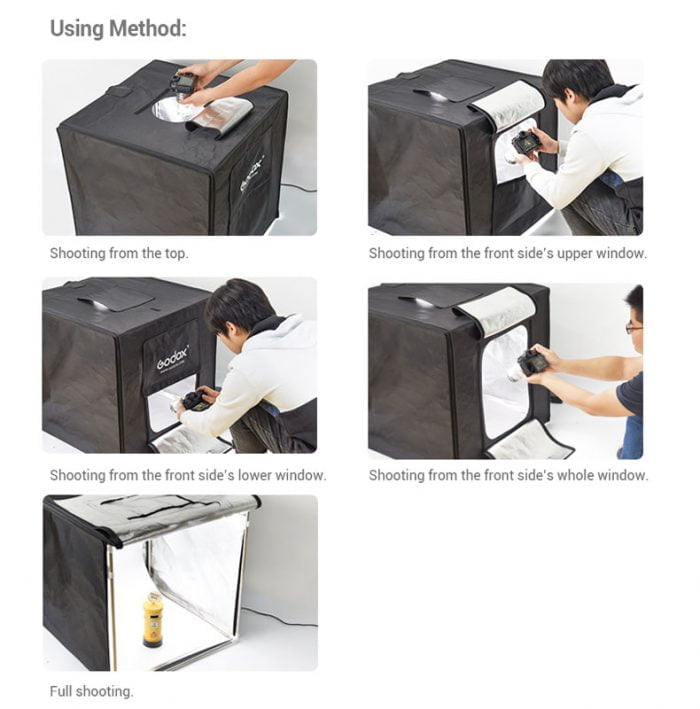 Using Method:

Godox

Shooting from the top.

Shooting from the front side's upper window.

Godox

Shooting from the front side's lower window.

Shooting from the front side's whole window.

Full shooting.